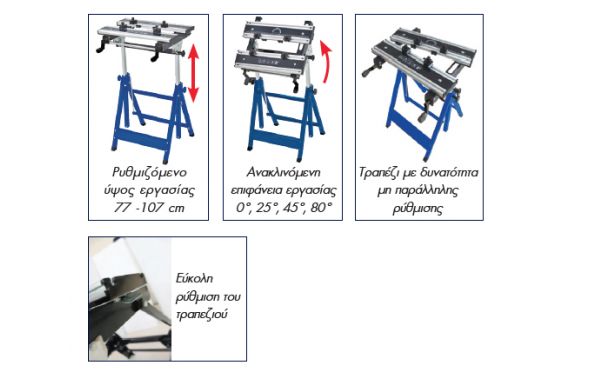 Ρυθμιζόμενο ύψος εργασίας 77 -107 cm

Ανακλινόμενη επιφάνεια εργασίας 0°, 25°, 45°, 80°

Τραπέζι με δυνατότητα μη παράλληλης ρύθμισης

Εύκολη ρύθμιση του τραπεζιού