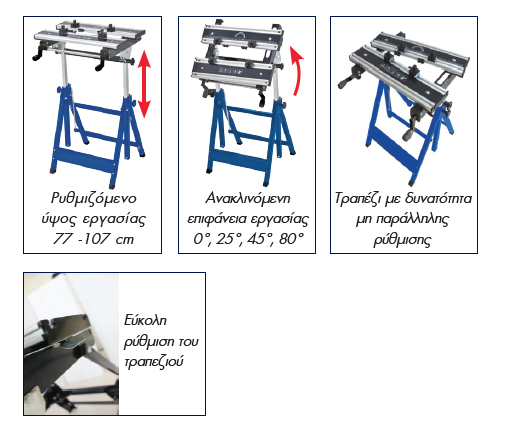 Ρυθμιζόμενο ύψος εργασίας 77 -107 cm

Ανακλινόμενη επιφάνεια εργασίας 0°, 25°, 45°, 80°

Τραπέζι με δυνατότητα μη παράλληλης ρύθμισης

Εύκολη ρύθμιση του τραπεζιού